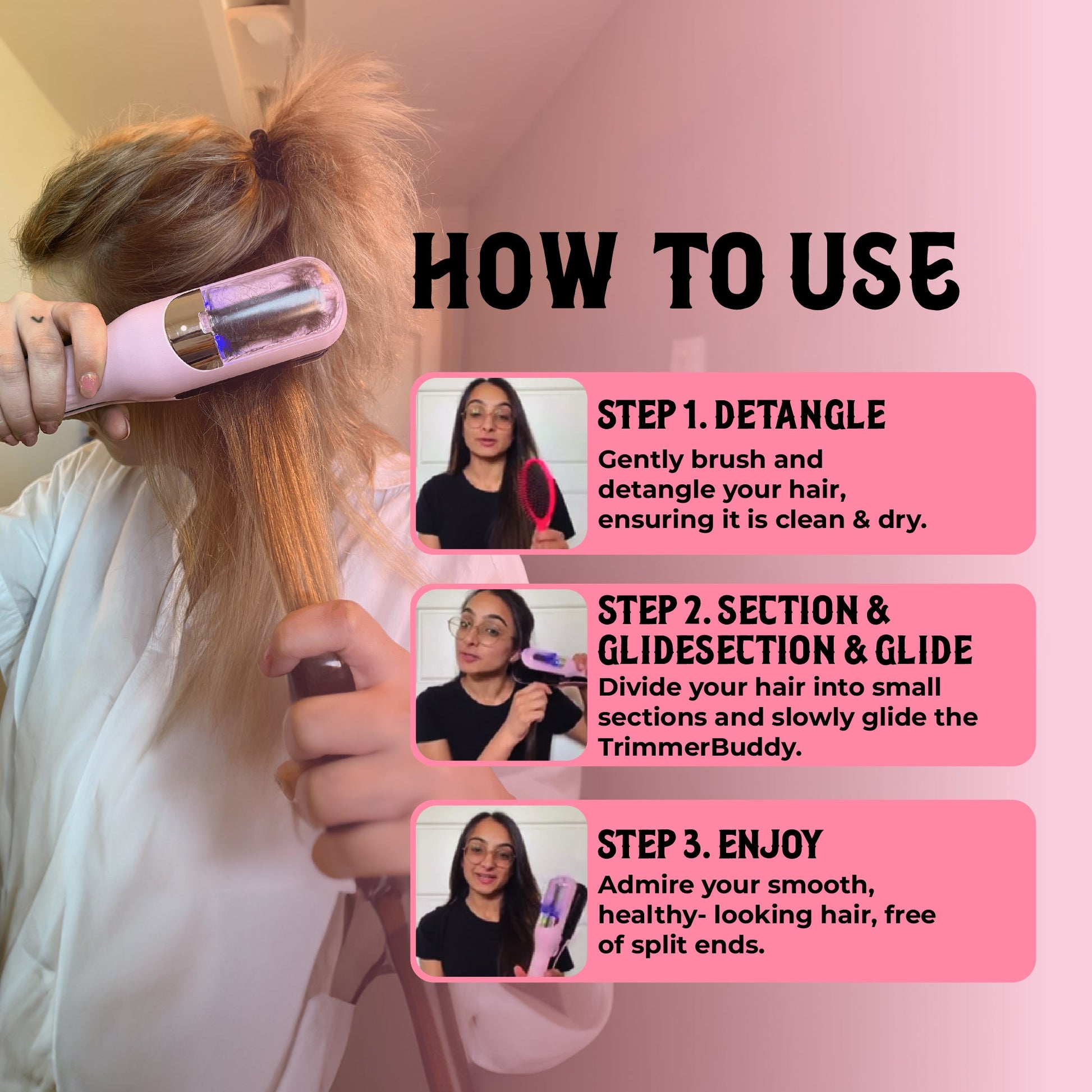 HOW TO USE

STEP 1. DETANGLE

Gently brush and detangle your hair, ensuring it is clean & dry.

STEP 2. SECTION & GLIDESECTION & GLIDE

Divide your hair into small sections and slowly glide the TrimmerBuddy.

STEP 3. ENJOY

Admire your smooth, healthy- looking hair, free of split ends.